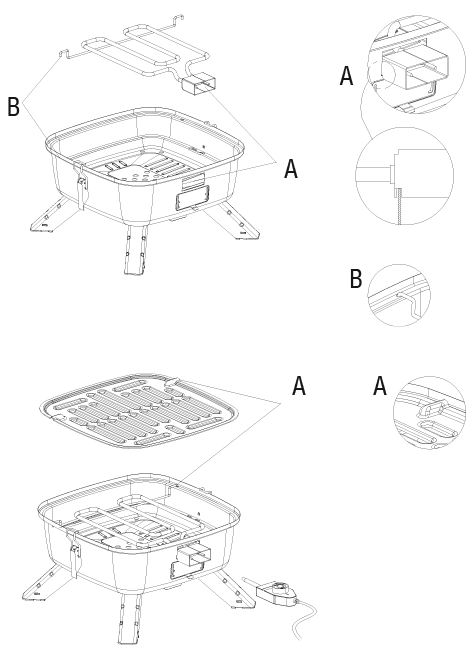 B
A
A
B
A
A