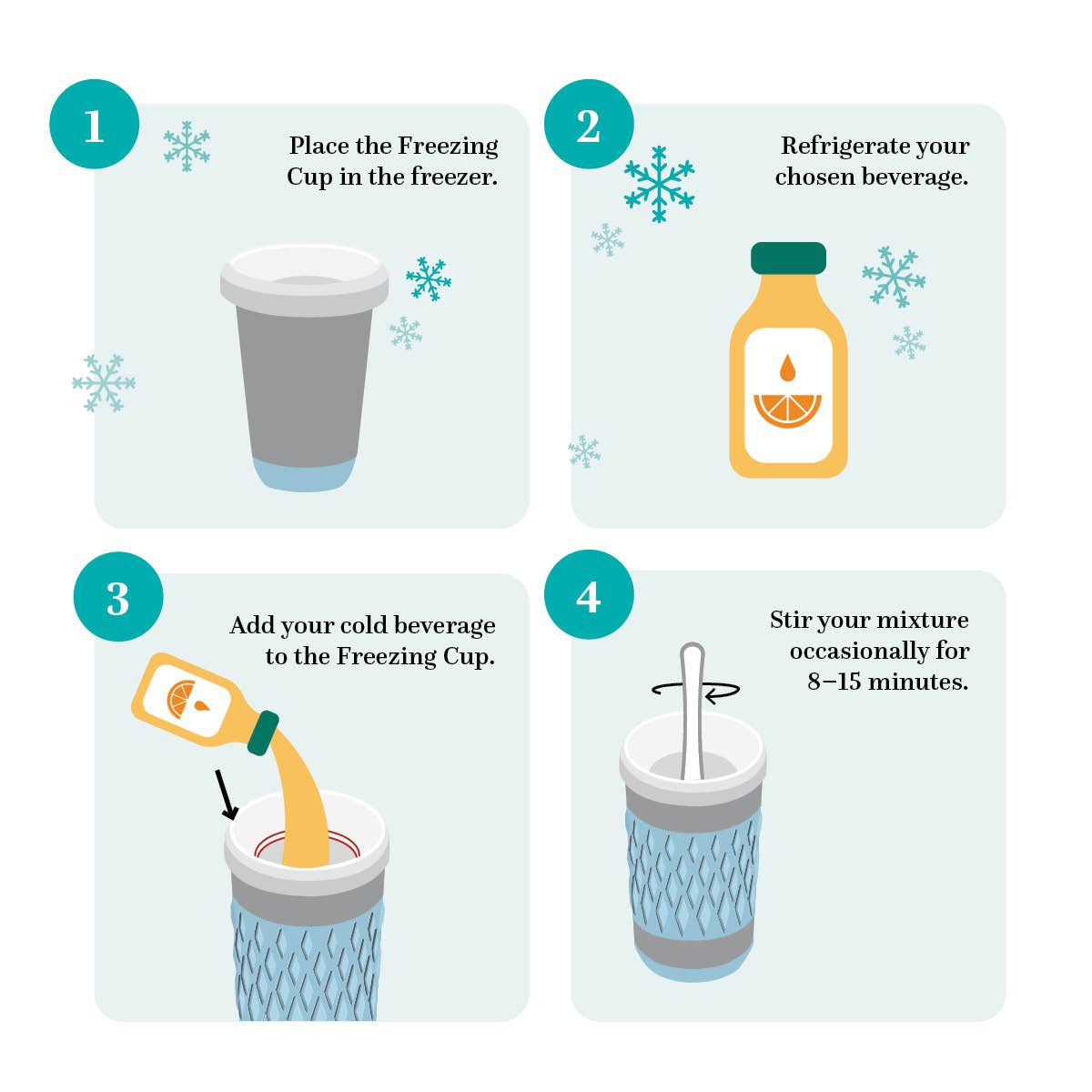 1

Place the Freezing Cup in the freezer.

2

Refrigerate your chosen beverage.

3

Add your cold beverage to the Freezing Cup.

4

Stir your mixture occasionally for 8–15 minutes.